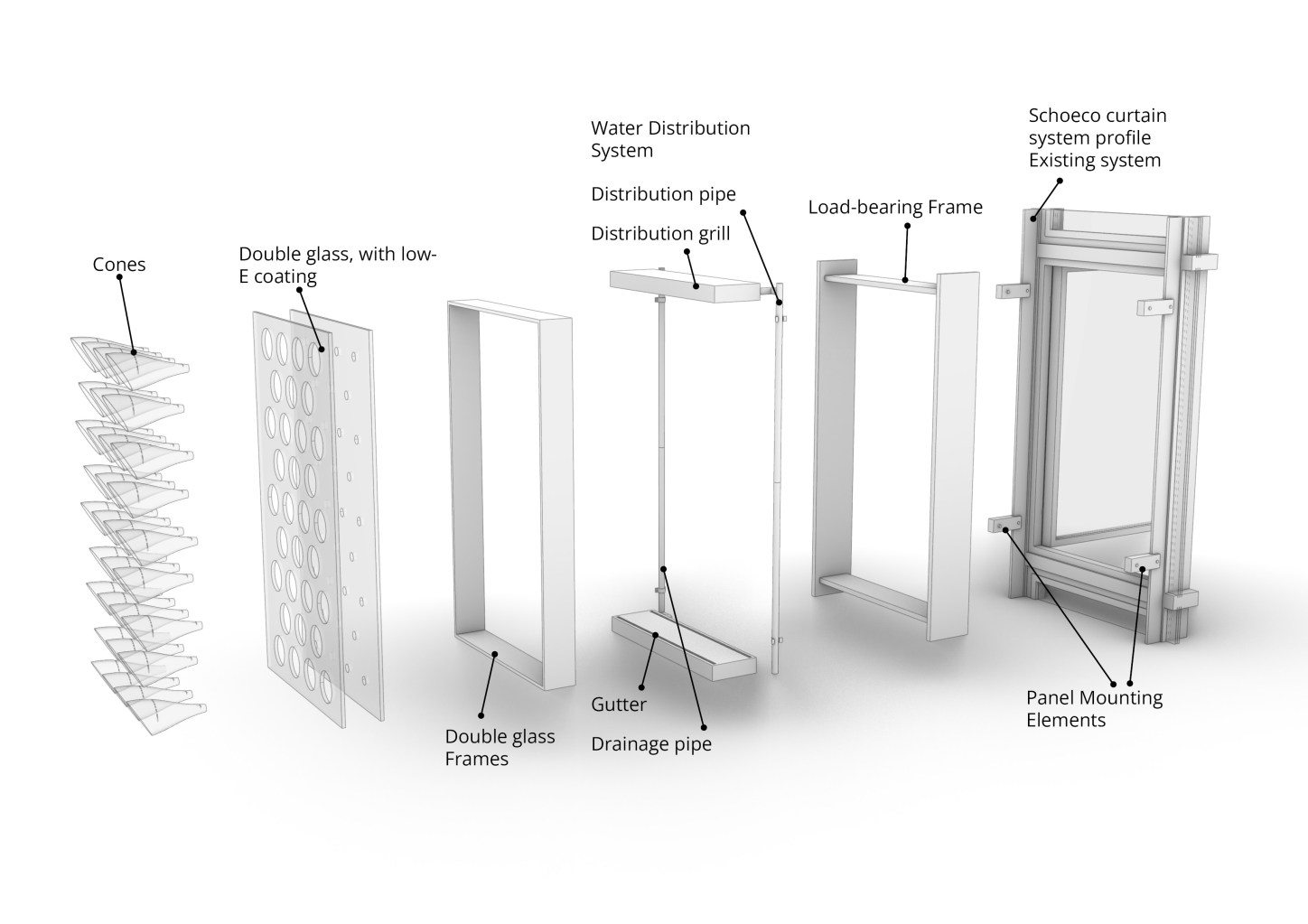 Cones

Double glass, with low-E coating

Double glass Frames

Water Distribution System

Distribution pipe

Distribution grill

Gutter

Drainage pipe

Load-bearing Frame

Schoeco curtain system profile Existing system

Panel Mounting Elements